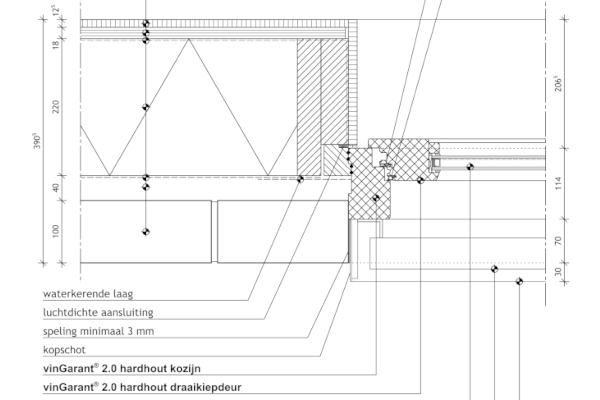 $12^5$
18
220
$390^5$
40
100
$206^5$
114
70
30

waterkerende laag
luchtdichte aansluiting
speling minimaal 3 mm
kopschot
vinGarant® 2.0 hardhout kozijn
vinGarant® 2.0 hardhout draaikiepdeur